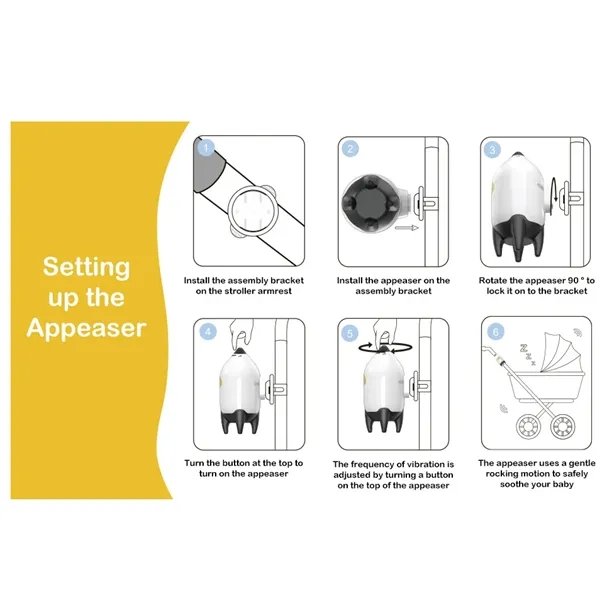 Setting up the Appeaser

1

Install the assembly bracket on the stroller armrest

2

Install the appeaser on the assembly bracket

3

Rotate the appeaser 90 ° to lock it on to the bracket

4

Turn the button at the top to turn on the appeaser

5

The frequency of vibration is adjusted by turning a button on the top of the appeaser

6

The appeaser uses a gentle rocking motion to safely soothe your baby