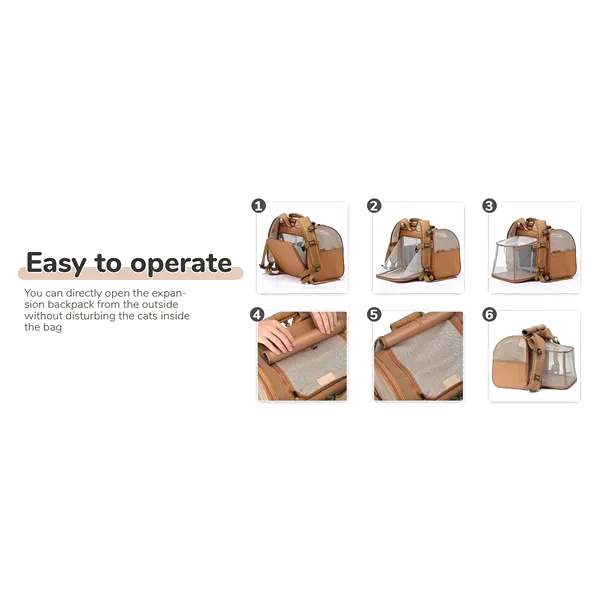 Easy to operate

You can directly open the expansion backpack from the outside without disturbing the cats inside the bag

1

2

3

4

5

6